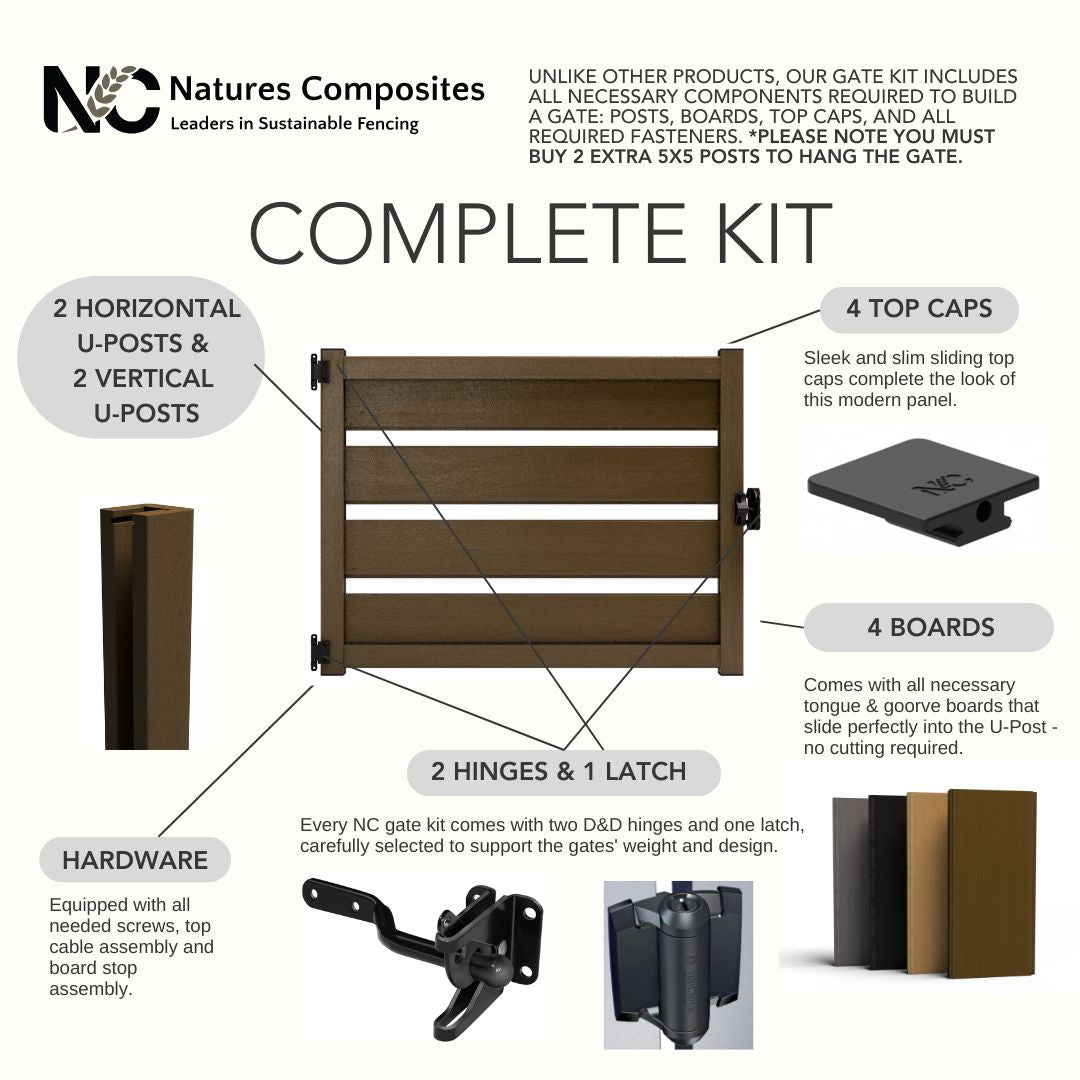 NC Natures Composites
Leaders in Sustainable Fencing

UNLIKE OTHER PRODUCTS, OUR GATE KIT INCLUDES ALL NECESSARY COMPONENTS REQUIRED TO BUILD A GATE: POSTS, BOARDS, TOP CAPS, AND ALL REQUIRED FASTENERS. *PLEASE NOTE YOU MUST BUY 2 EXTRA 5X5 POSTS TO HANG THE GATE.

COMPLETE KIT

2 HORIZONTAL U-POSTS & 2 VERTICAL U-POSTS

4 TOP CAPS

Sleek and slim sliding top caps complete the look of this modern panel.

NC

4 BOARDS

Comes with all necessary tongue & goorve boards that slide perfectly into the U-Post - no cutting required.

2 HINGES & 1 LATCH

Every NC gate kit comes with two D&D hinges and one latch, carefully selected to support the gates' weight and design.

HARDWARE

Equipped with all needed screws, top cable assembly and board stop assembly.