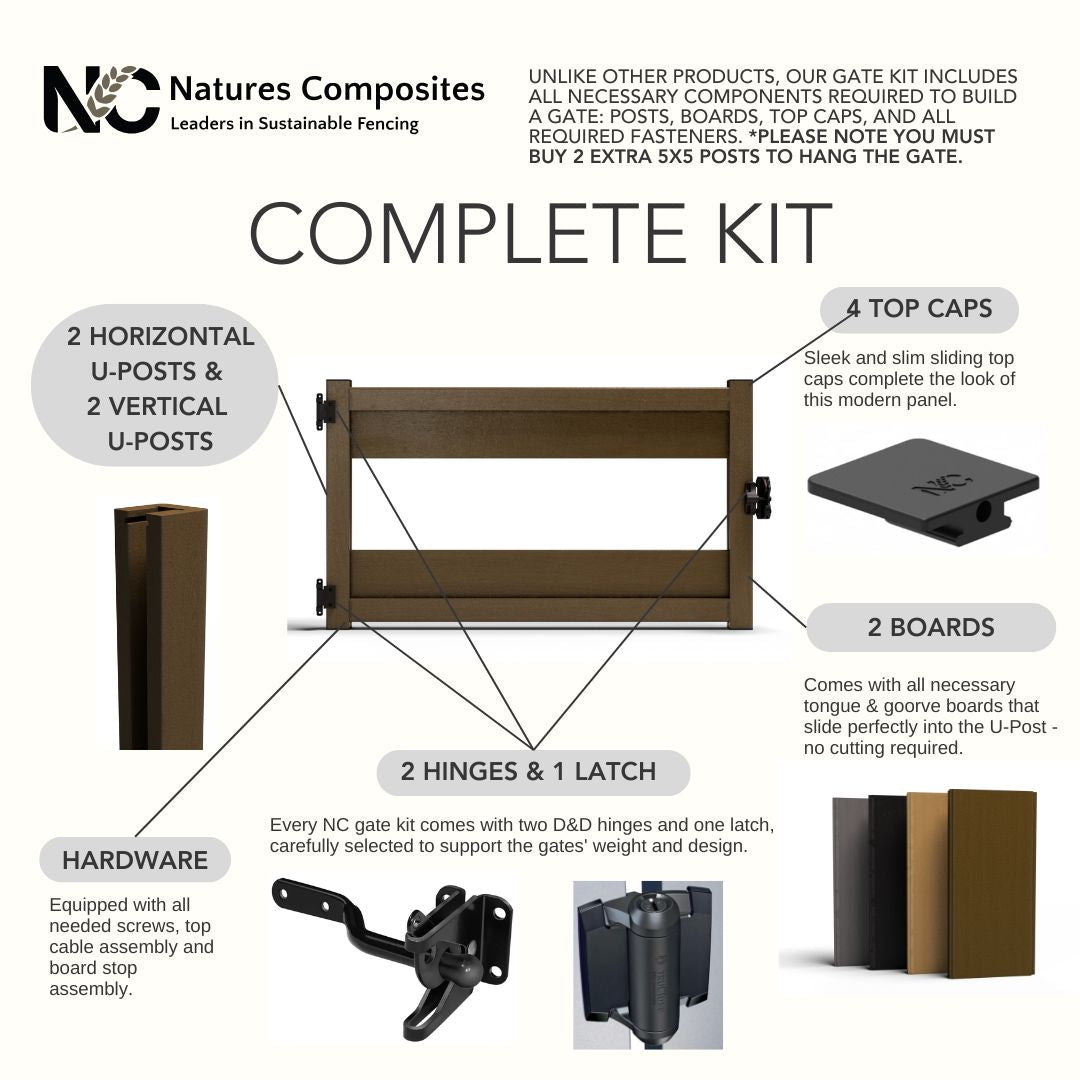 NC Natures Composites
Leaders in Sustainable Fencing

UNLIKE OTHER PRODUCTS, OUR GATE KIT INCLUDES ALL NECESSARY COMPONENTS REQUIRED TO BUILD A GATE: POSTS, BOARDS, TOP CAPS, AND ALL REQUIRED FASTENERS. *PLEASE NOTE YOU MUST BUY 2 EXTRA 5X5 POSTS TO HANG THE GATE.

COMPLETE KIT

2 HORIZONTAL U-POSTS & 2 VERTICAL U-POSTS

4 TOP CAPS

Sleek and slim sliding top caps complete the look of this modern panel.

NC

2 BOARDS

Comes with all necessary tongue & goorve boards that slide perfectly into the U-Post - no cutting required.

2 HINGES & 1 LATCH

Every NC gate kit comes with two D&D hinges and one latch, carefully selected to support the gates' weight and design.

HARDWARE

Equipped with all needed screws, top cable assembly and board stop assembly.