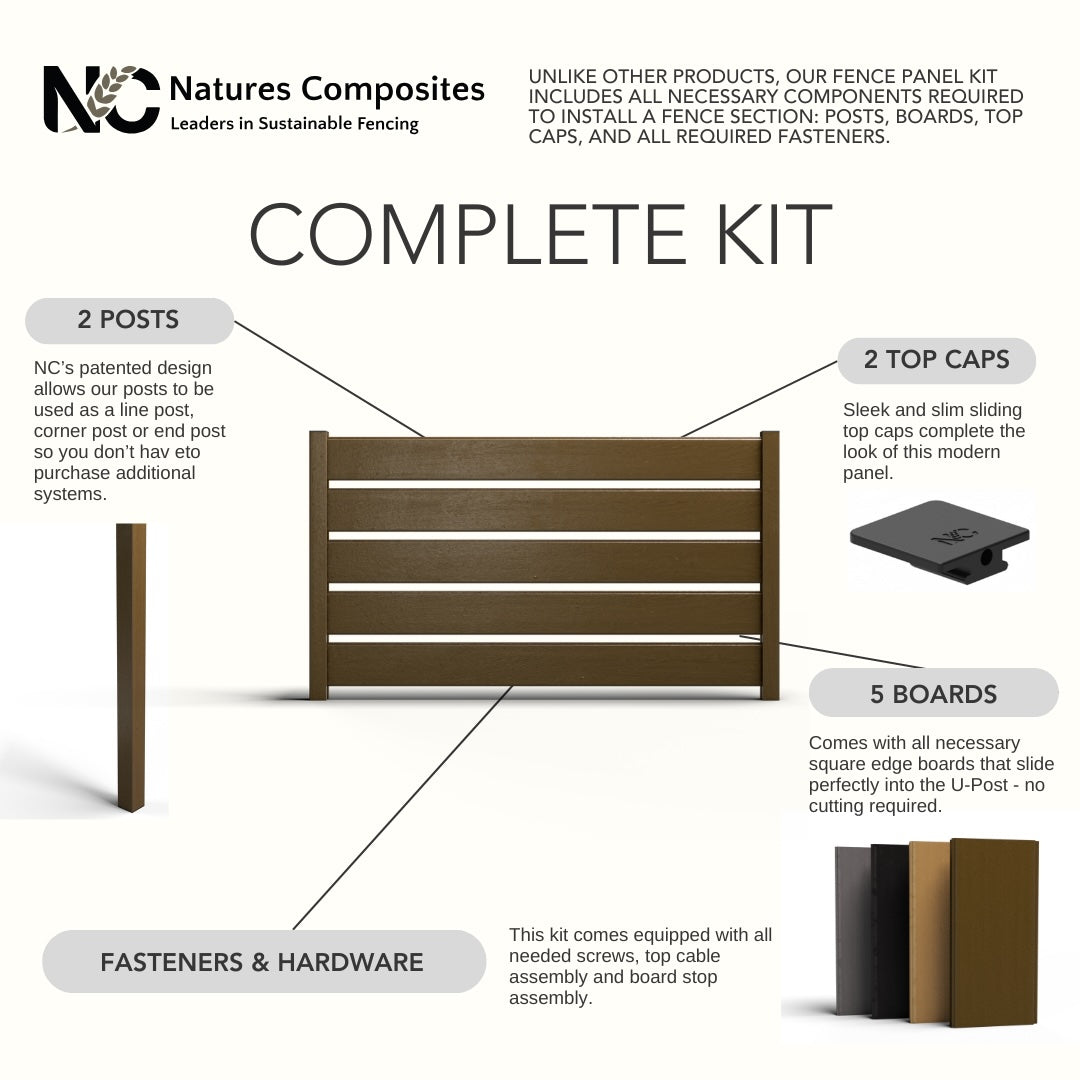 NC Natures Composites
Leaders in Sustainable Fencing

UNLIKE OTHER PRODUCTS, OUR FENCE PANEL KIT INCLUDES ALL NECESSARY COMPONENTS REQUIRED TO INSTALL A FENCE SECTION: POSTS, BOARDS, TOP CAPS, AND ALL REQUIRED FASTENERS.

COMPLETE KIT

2 POSTS

NC's patented design allows our posts to be used as a line post, corner post or end post so you don't hav eto purchase additional systems.

2 TOP CAPS

Sleek and slim sliding top caps complete the look of this modern panel.

NC

5 BOARDS

Comes with all necessary square edge boards that slide perfectly into the U-Post - no cutting required.

FASTENERS & HARDWARE

This kit comes equipped with all needed screws, top cable assembly and board stop assembly.