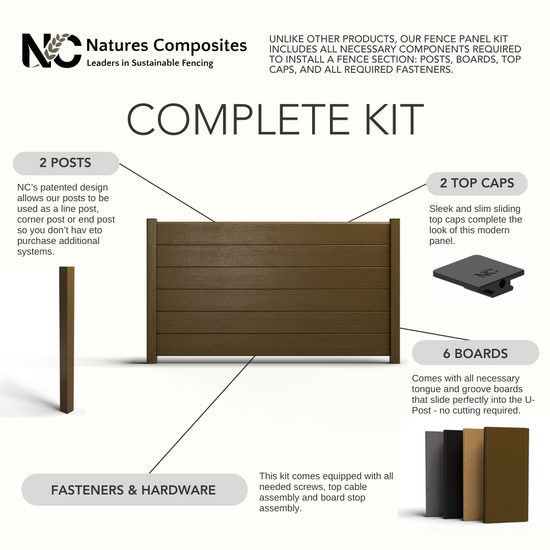 NC Natures Composites
Leaders in Sustainable Fencing

UNLIKE OTHER PRODUCTS, OUR FENCE PANEL KIT INCLUDES ALL NECESSARY COMPONENTS REQUIRED TO INSTALL A FENCE SECTION: POSTS, BOARDS, TOP CAPS, AND ALL REQUIRED FASTENERS.

COMPLETE KIT

2 POSTS

NC's patented design allows our posts to be used as a line post, corner post or end post so you don't hav eto purchase additional systems.

2 TOP CAPS

Sleek and slim sliding top caps complete the look of this modern panel.

NC

6 BOARDS

Comes with all necessary tongue and groove boards that slide perfectly into the U-Post - no cutting required.

FASTENERS & HARDWARE

This kit comes equipped with all needed screws, top cable assembly and board stop assembly.