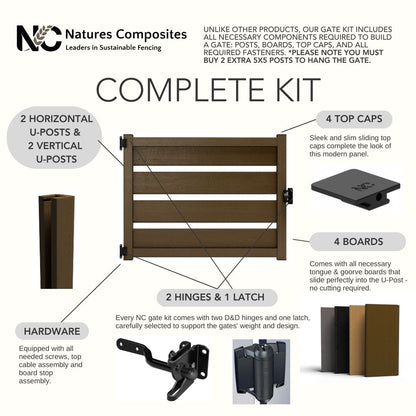 NC Natures Composites
Leaders in Sustainable Fencing

UNLIKE OTHER PRODUCTS, OUR GATE KIT INCLUDES ALL NECESSARY COMPONENTS REQUIRED TO BUILD A GATE: POSTS, BOARDS, TOP CAPS, AND ALL REQUIRED FASTENERS. *PLEASE NOTE YOU MUST BUY 2 EXTRA 5X5 POSTS TO HANG THE GATE.

COMPLETE KIT

2 HORIZONTAL U-POSTS & 2 VERTICAL U-POSTS

4 TOP CAPS

Sleek and slim sliding top caps complete the look of this modern panel.

NC

4 BOARDS

Comes with all necessary tongue & goorve boards that slide perfectly into the U-Post - no cutting required.

2 HINGES & 1 LATCH

Every NC gate kit comes with two D&D hinges and one latch, carefully selected to support the gates' weight and design.

HARDWARE

Equipped with all needed screws, top cable assembly and board stop assembly.