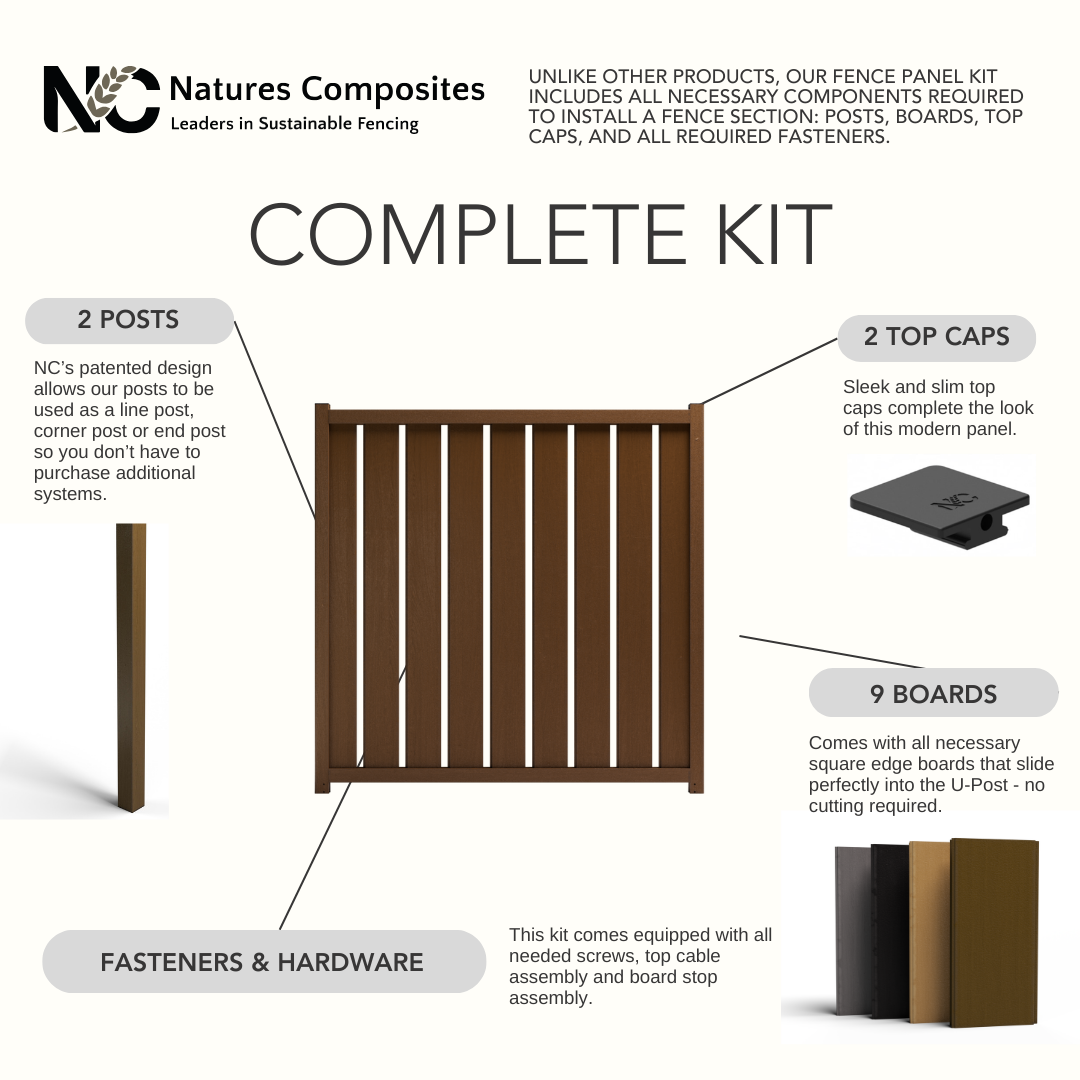 NC Natures Composites
Leaders in Sustainable Fencing

UNLIKE OTHER PRODUCTS, OUR FENCE PANEL KIT INCLUDES ALL NECESSARY COMPONENTS REQUIRED TO INSTALL A FENCE SECTION: POSTS, BOARDS, TOP CAPS, AND ALL REQUIRED FASTENERS.

COMPLETE KIT

2 POSTS

NC's patented design allows our posts to be used as a line post, corner post or end post so you don't have to purchase additional systems.

2 TOP CAPS

Sleek and slim top caps complete the look of this modern panel.

NC

9 BOARDS

Comes with all necessary square edge boards that slide perfectly into the U-Post - no cutting required.

FASTENERS & HARDWARE

This kit comes equipped with all needed screws, top cable assembly and board stop assembly.