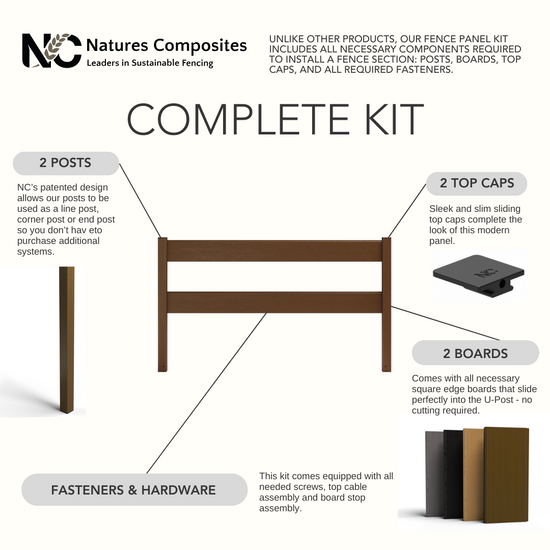 NC Natures Composites
Leaders in Sustainable Fencing

UNLIKE OTHER PRODUCTS, OUR FENCE PANEL KIT INCLUDES ALL NECESSARY COMPONENTS REQUIRED TO INSTALL A FENCE SECTION: POSTS, BOARDS, TOP CAPS, AND ALL REQUIRED FASTENERS.

COMPLETE KIT

2 POSTS

NC's patented design allows our posts to be used as a line post, corner post or end post so you don't hav eto purchase additional systems.

2 TOP CAPS

Sleek and slim sliding top caps complete the look of this modern panel.

NC

2 BOARDS

Comes with all necessary square edge boards that slide perfectly into the U-Post - no cutting required.

FASTENERS & HARDWARE

This kit comes equipped with all needed screws, top cable assembly and board stop assembly.