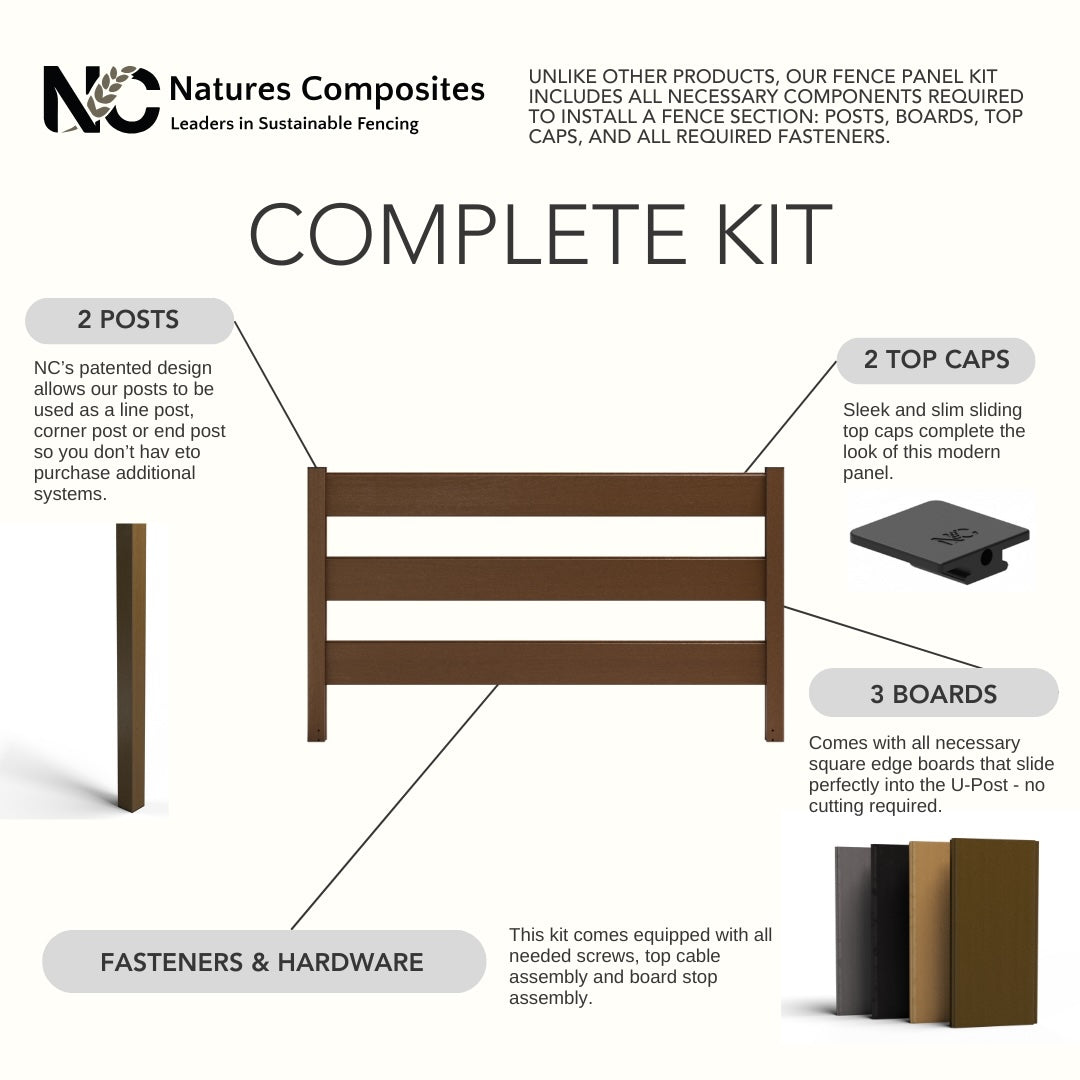 NC Natures Composites
Leaders in Sustainable Fencing

UNLIKE OTHER PRODUCTS, OUR FENCE PANEL KIT INCLUDES ALL NECESSARY COMPONENTS REQUIRED TO INSTALL A FENCE SECTION: POSTS, BOARDS, TOP CAPS, AND ALL REQUIRED FASTENERS.

COMPLETE KIT

2 POSTS

NC's patented design allows our posts to be used as a line post, corner post or end post so you don't hav eto purchase additional systems.

2 TOP CAPS

Sleek and slim sliding top caps complete the look of this modern panel.

NC

3 BOARDS

Comes with all necessary square edge boards that slide perfectly into the U-Post - no cutting required.

FASTENERS & HARDWARE

This kit comes equipped with all needed screws, top cable assembly and board stop assembly.